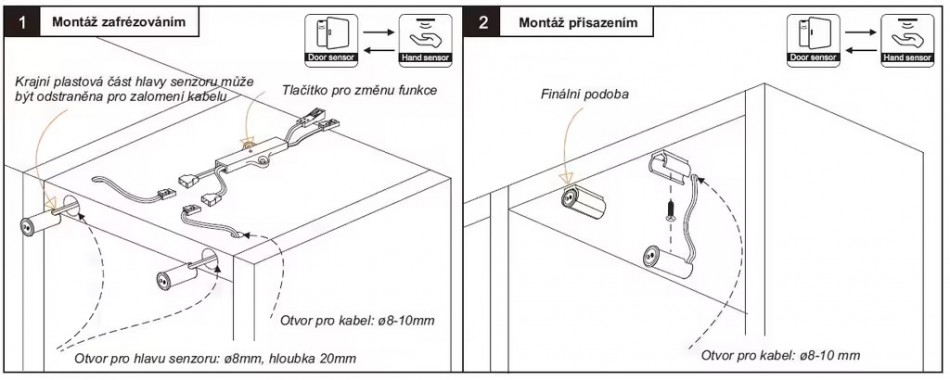 1 Montáž zafrézováním

Door sensor

Hand sensor

Krajní plastová část hlavy senzoru může být odstraněna pro zalomení kabelu

Tlačítko pro změnu funkce

Otvor pro kabel: ø8-10mm

Otvor pro hlavu senzoru: ø8mm, hloubka 20mm

2 Montáž přisazením

Door sensor

Hand sensor

Finální podoba

Otvor pro kabel: ø8-10 mm