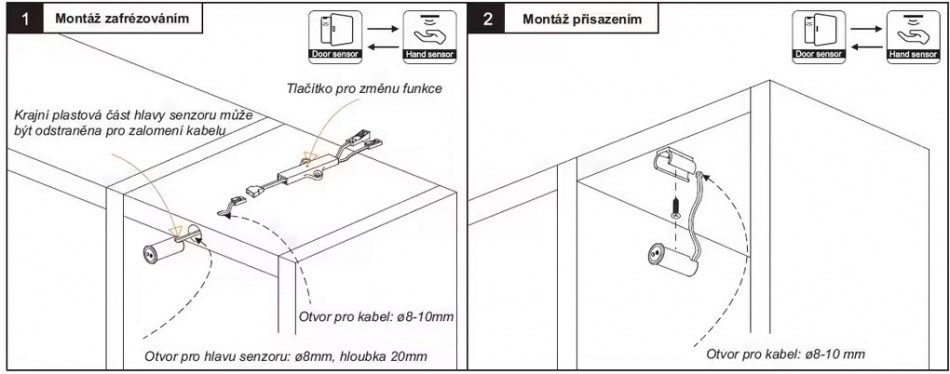 1 Montáž zafrézováním

Door sensor

Hand sensor

Tlačítko pro změnu funkce

Krajní plastová část hlavy senzoru může být odstraněna pro zalomení kabelu

Otvor pro kabel: ø8-10mm

Otvor pro hlavu senzoru: ø8mm, hloubka 20mm

2 Montáž přisazením

Door sensor

Hand sensor

Otvor pro kabel: ø8-10 mm