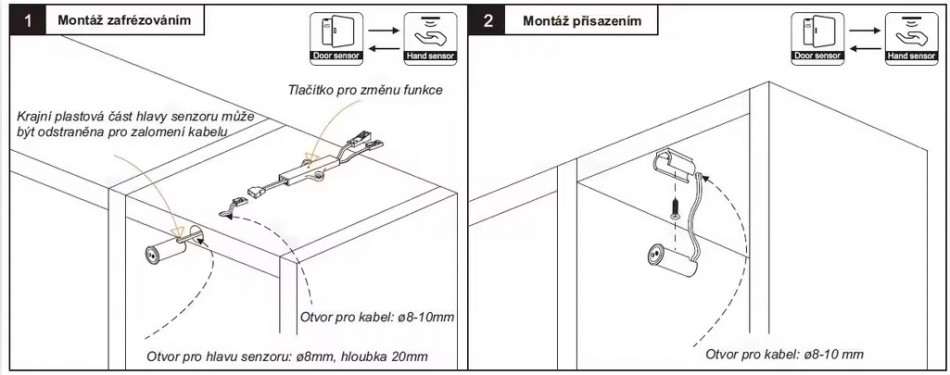 1 Montáž zafrézováním

Door sensor

Hand sensor

Tlačítko pro změnu funkce

Krajní plastová část hlavy senzoru může být odstraněna pro zalomení kabelu

Otvor pro kabel: ø8-10mm

Otvor pro hlavu senzoru: ø8mm, hloubka 20mm

2 Montáž přisazením

Door sensor

Hand sensor

Otvor pro kabel: ø8-10 mm